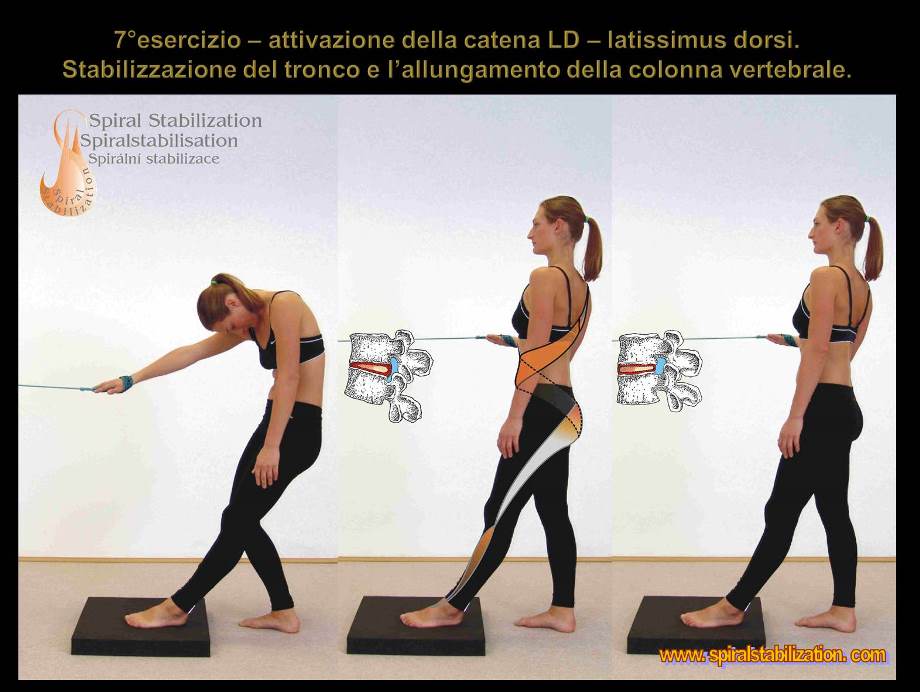 7°esercizio – attivazione della catena LD – latissimus dorsi.
Stabilizzazione del tronco e l'allungamento della colonna vertebrale.

Spiral Stabilization
Spiralstabilisation
Spirální stabilizace

Spiral Stabilization

www.spiralstabilization.com